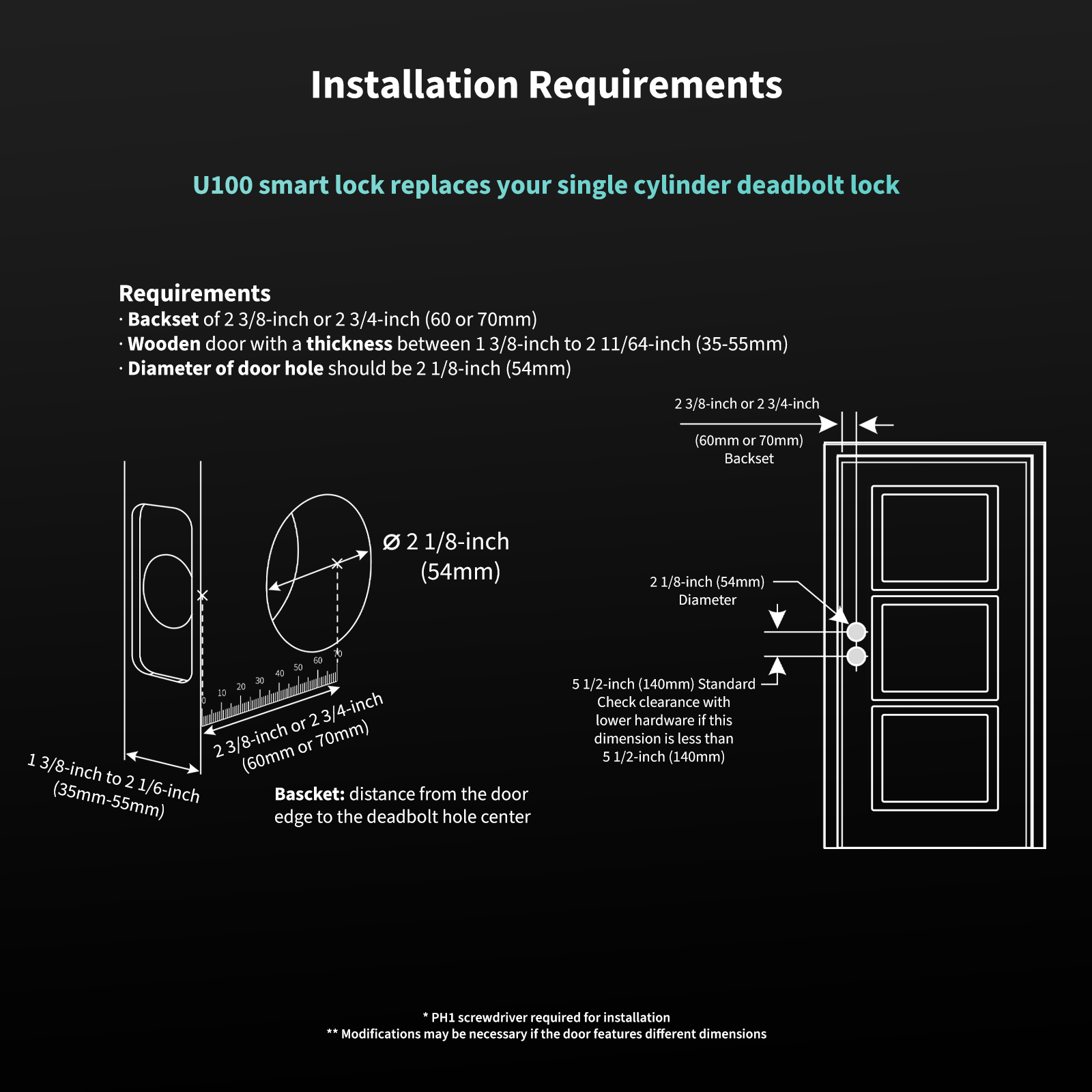 Installation Requirements

U100 smart lock replaces your single cylinder deadbolt lock

Requirements
· Backset of 2 3/8-inch or 2 3/4-inch (60 or 70mm)
· Wooden door with a thickness between 1 3/8-inch to 2 11/64-inch (35-55mm)
· Diameter of door hole should be 2 1/8-inch (54mm)

Ø 2 1/8-inch (54mm)

0 10 20 30 40 50 60 70

2 3/8-inch or 2 3/4-inch (60mm or 70mm)

1 3/8-inch to 2 1/6-inch (35mm-55mm)

Bascket: distance from the door edge to the deadbolt hole center

2 3/8-inch or 2 3/4-inch
(60mm or 70mm)
Backset

2 1/8-inch (54mm)
Diameter

5 1/2-inch (140mm) Standard
Check clearance with lower hardware if this dimension is less than 5 1/2-inch (140mm)

* PH1 screwdriver required for installation
** Modifications may be necessary if the door features different dimensions